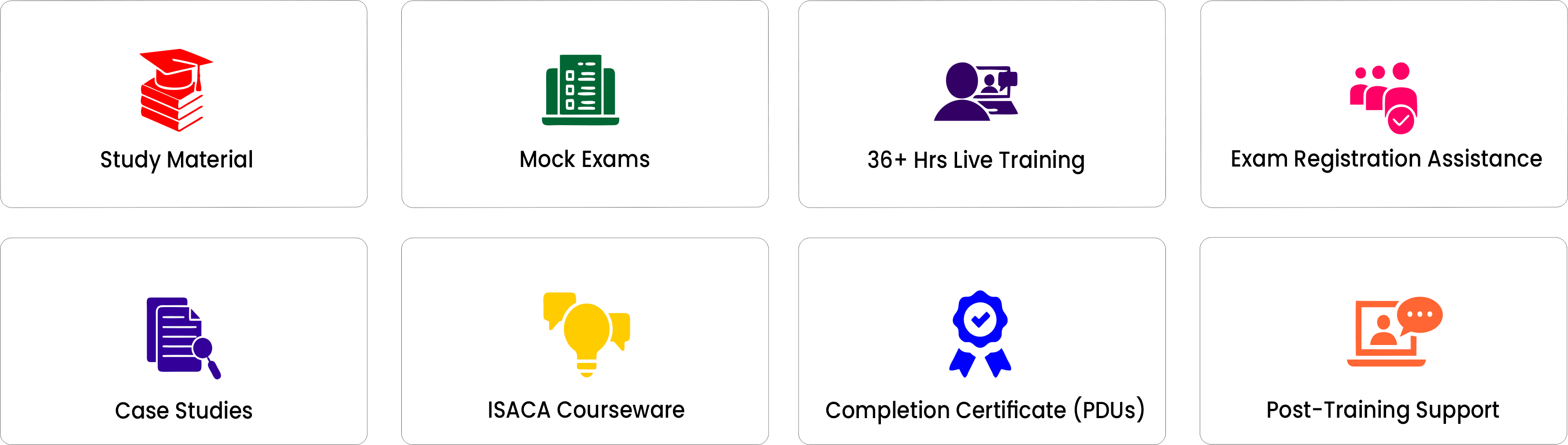 Study Material

Mock Exams

36+ Hrs Live Training

Exam Registration Assistance

Case Studies

ISACA Courseware

Completion Certificate (PDUs)

Post-Training Support