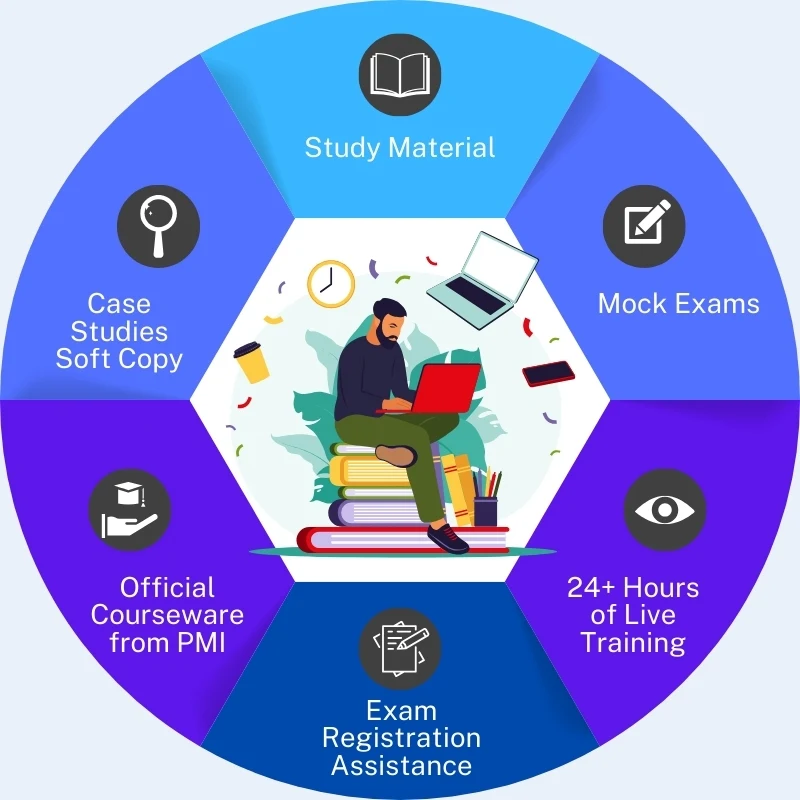 Study Material

Mock Exams

24+ Hours of Live Training

Exam Registration Assistance

Official Courseware from PMI

Case Studies Soft Copy