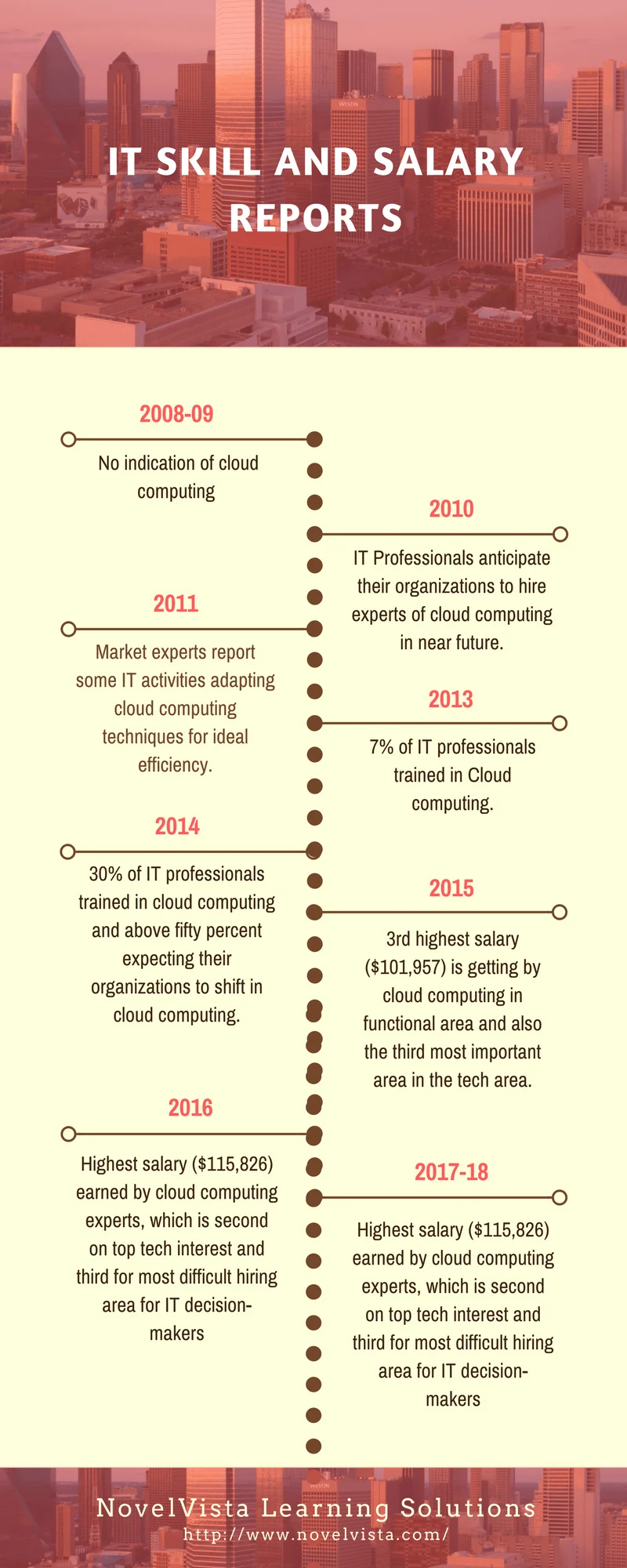 IT SKILL AND SALARY REPORTS

2008-09

No indication of cloud computing

2010

IT Professionals anticipate their organizations to hire experts of cloud computing in near future.

2011

Market experts report some IT activities adapting cloud computing techniques for ideal efficiency.

2013

7% of IT professionals trained in Cloud computing.

2014

30% of IT professionals trained in cloud computing and above fifty percent expecting their organizations to shift in cloud computing.

2015

3rd highest salary ($101,957) is getting by cloud computing in functional area and also the third most important area in the tech area.

2016

Highest salary ($115,826) earned by cloud computing experts, which is second on top tech interest and third for most difficult hiring area for IT decision-makers

2017-18

Highest salary ($115,826) earned by cloud computing experts, which is second on top tech interest and third for most difficult hiring area for IT decision-makers

NovelVista Learning Solutions
http://www.novelvista.com/